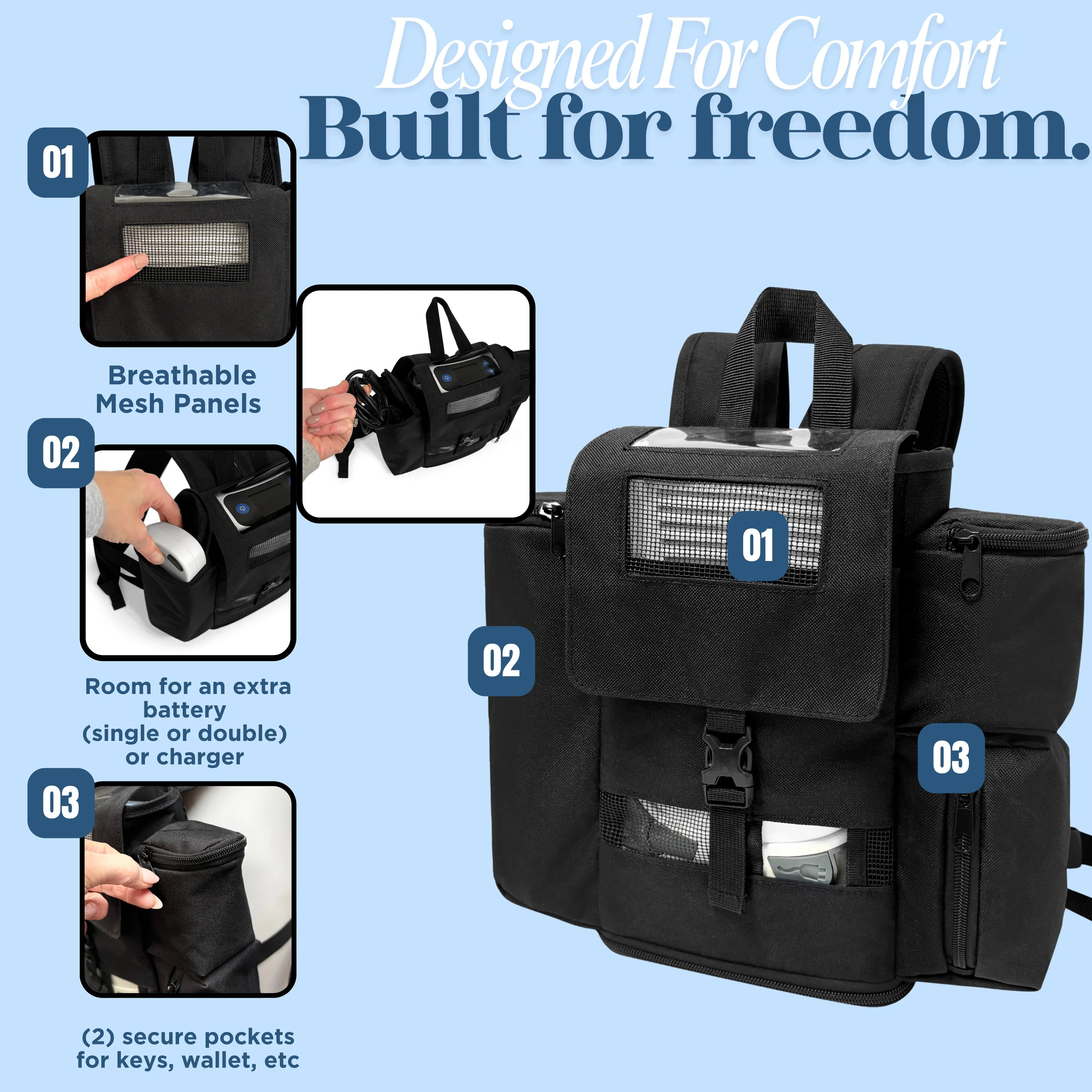 Designed For Comfort
Built for freedom.

01

Breathable Mesh Panels

02

Room for an extra battery (single or double) or charger

03

(2) secure pockets for keys, wallet, etc

01

02

03