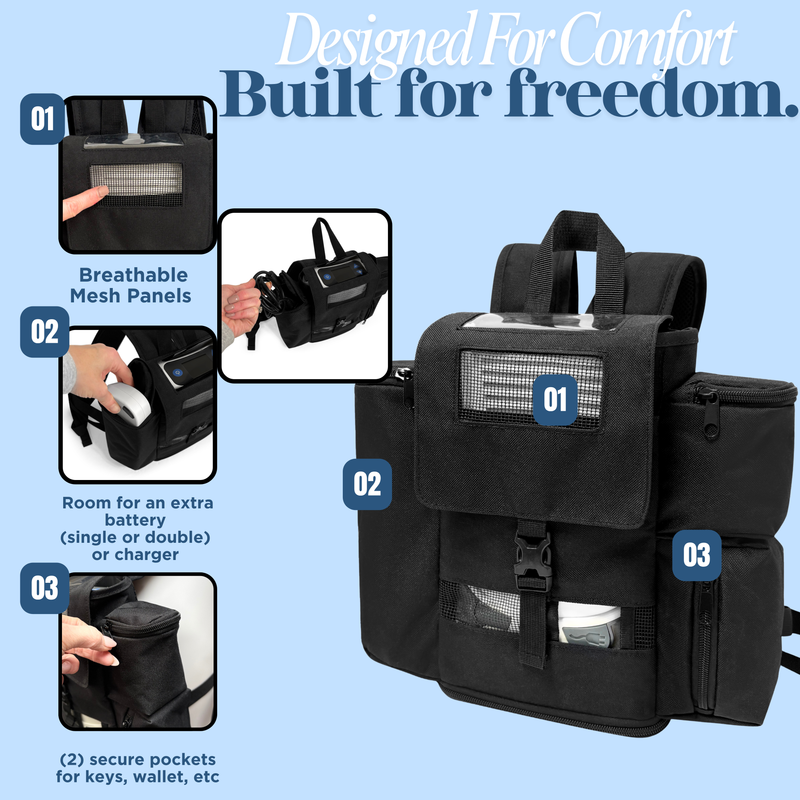 Designed For Comfort
Built for freedom.

01

Breathable Mesh Panels

02

Room for an extra battery (single or double) or charger

03

(2) secure pockets for keys, wallet, etc

01

02

03