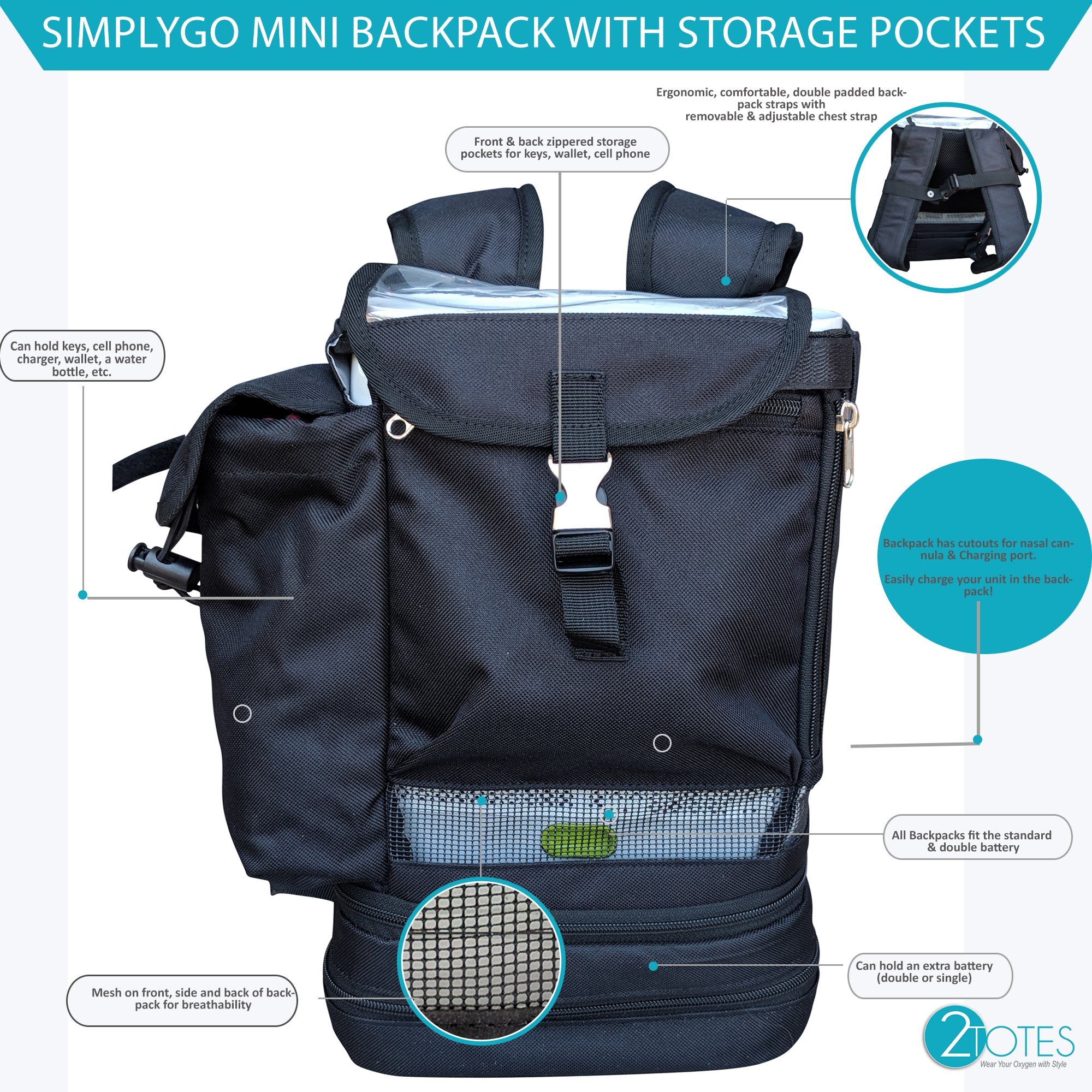 SIMPLYGO MINI BACKPACK WITH STORAGE POCKETS

Ergonomic, comfortable, double padded backpack straps with removable & adjustable chest strap

Front & back zippered storage pockets for keys, wallet, cell phone

Can hold keys, cell phone, charger, wallet, a water bottle, etc.

Backpack has cutouts for nasal cannula & Charging port.

Easily charge your unit in the backpack!

All Backpacks fit the standard & double battery

Can hold an extra battery (double or single)

Mesh on front, side and back of backpack for breathability

2TOTES
Wear Your Oxygen with Style